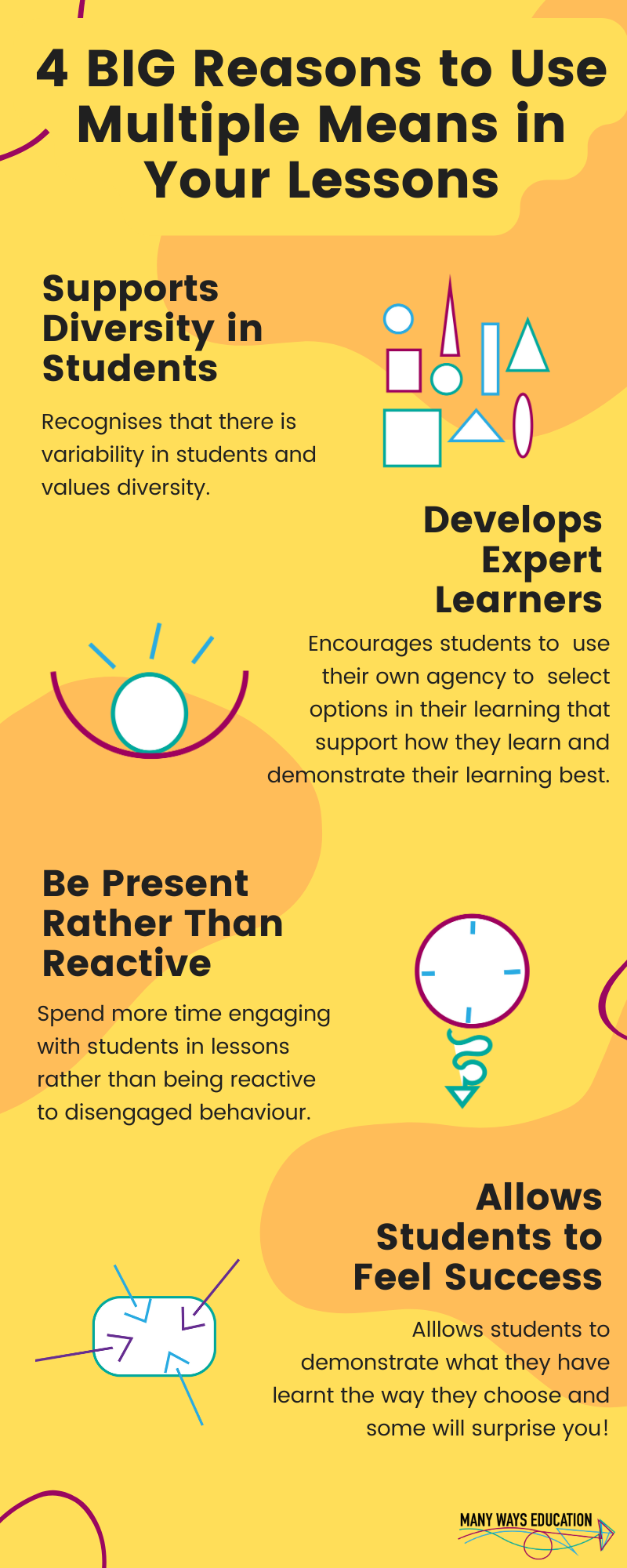 4 BIG Reasons to Use Multiple Means in Your Lessons

Supports Diversity in Students

Recognises that there is variability in students and values diversity.

Develops Expert Learners

Encourages students to use their own agency to select options in their learning that support how they learn and demonstrate their learning best.

Be Present Rather Than Reactive

Spend more time engaging with students in lessons rather than being reactive to disengaged behaviour.

Allows Students to Feel Success

Alllows students to demonstrate what they have learnt the way they choose and some will surprise you!

MANY WAYS EDUCATION