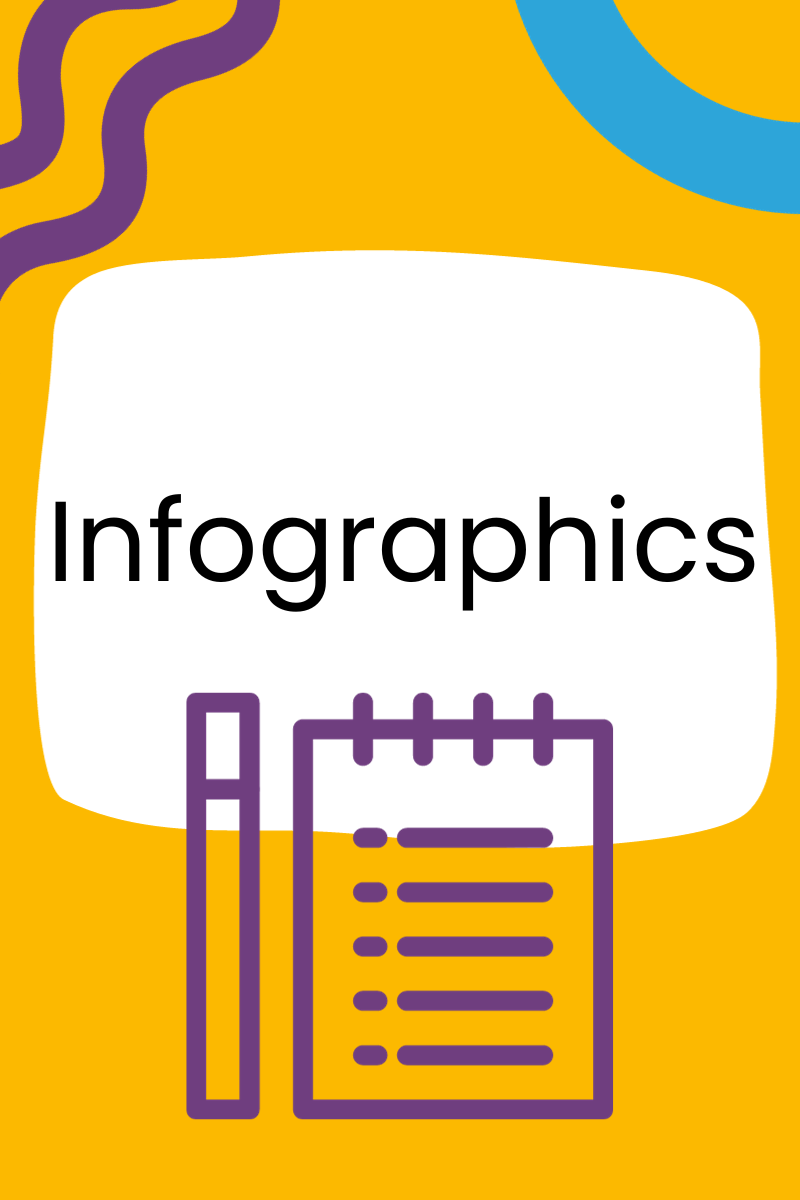 Infographics