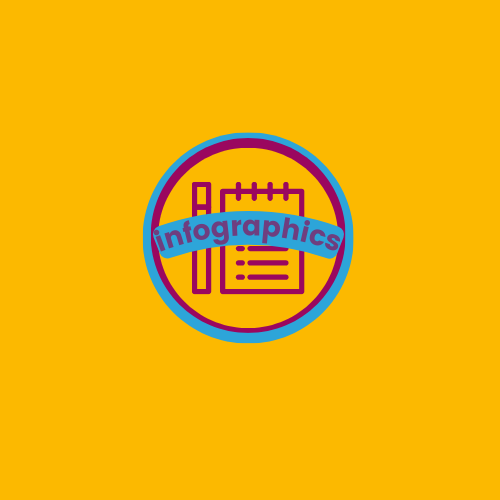 infographics